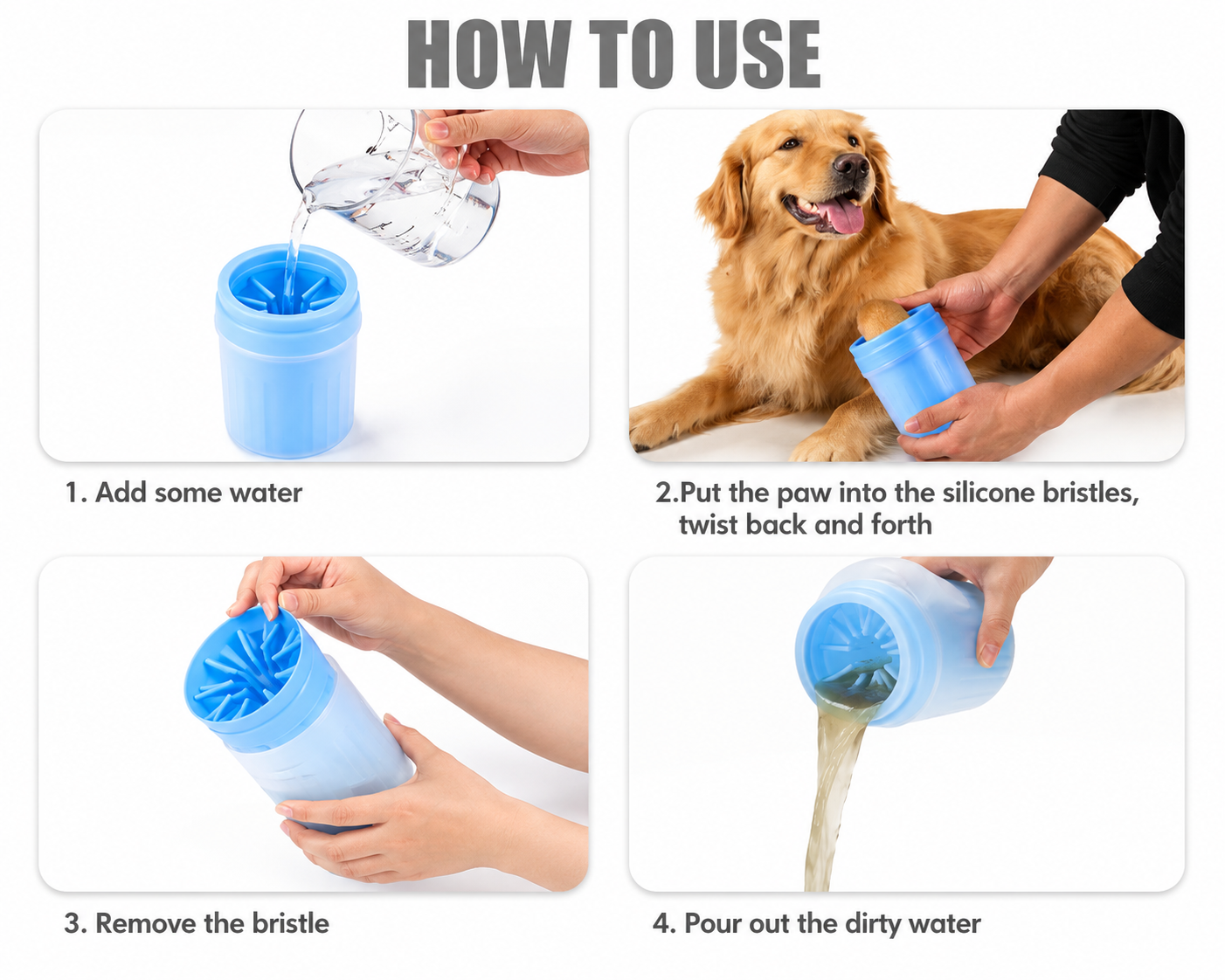 HOW TO USE

1. Add some water

2.Put the paw into the silicone bristles, twist back and forth

3. Remove the bristle

4. Pour out the dirty water